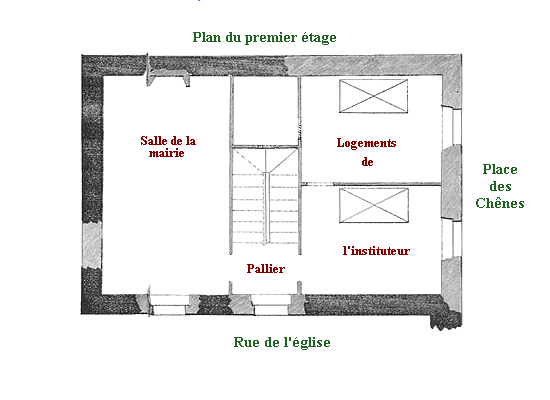 Plan du premier étage

Salle de la mairie

Logements de

l'instituteur

Pallier

Place des Chênes

Rue de l'église